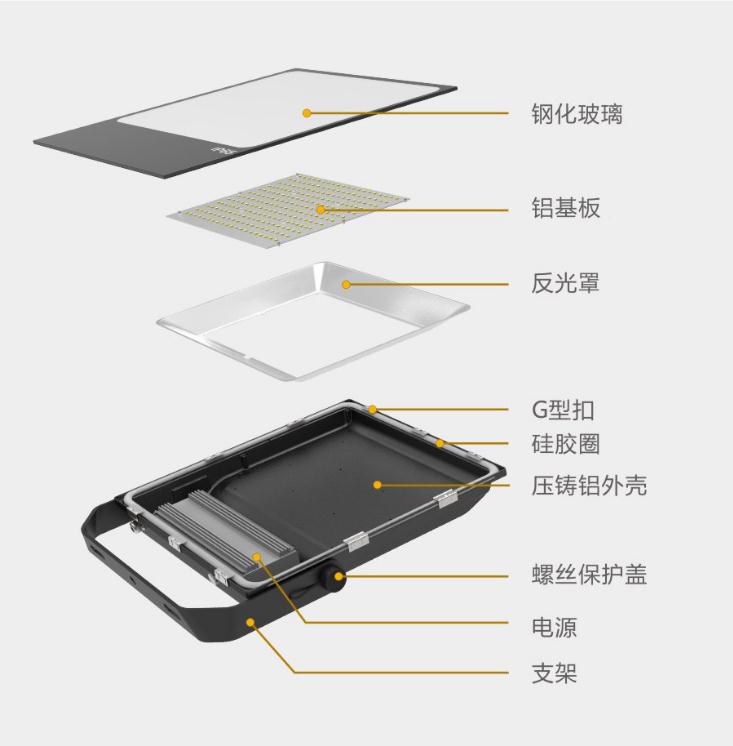 钢化玻璃

铝基板

反光罩

G型扣

硅胶圈

压铸铝外壳

螺丝保护盖

电源

支架